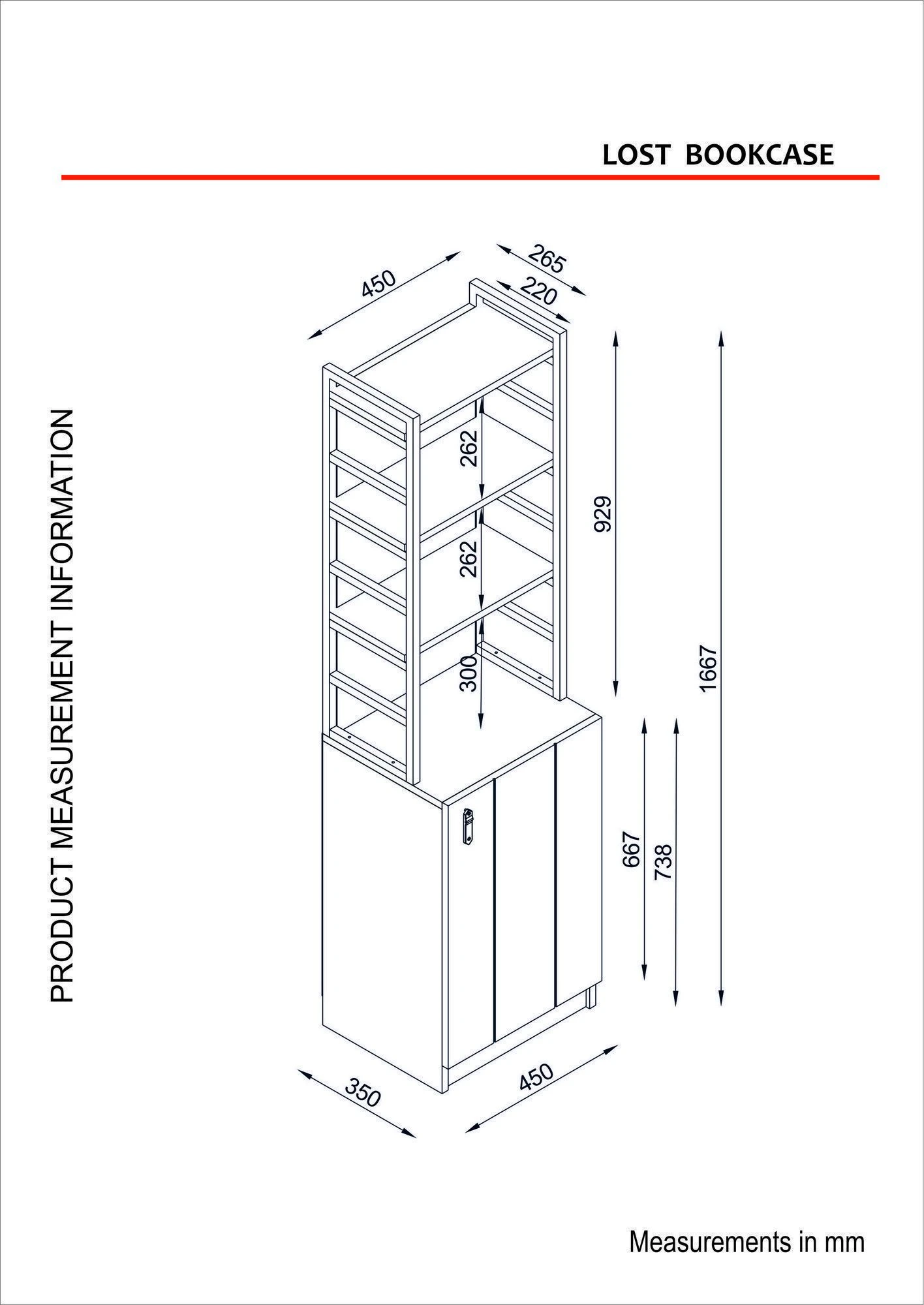 LOST BOOKCASE

PRODUCT MEASUREMENT INFORMATION

450
265
220
262
262
300
929
1667
667
738
350
450

Measurements in mm